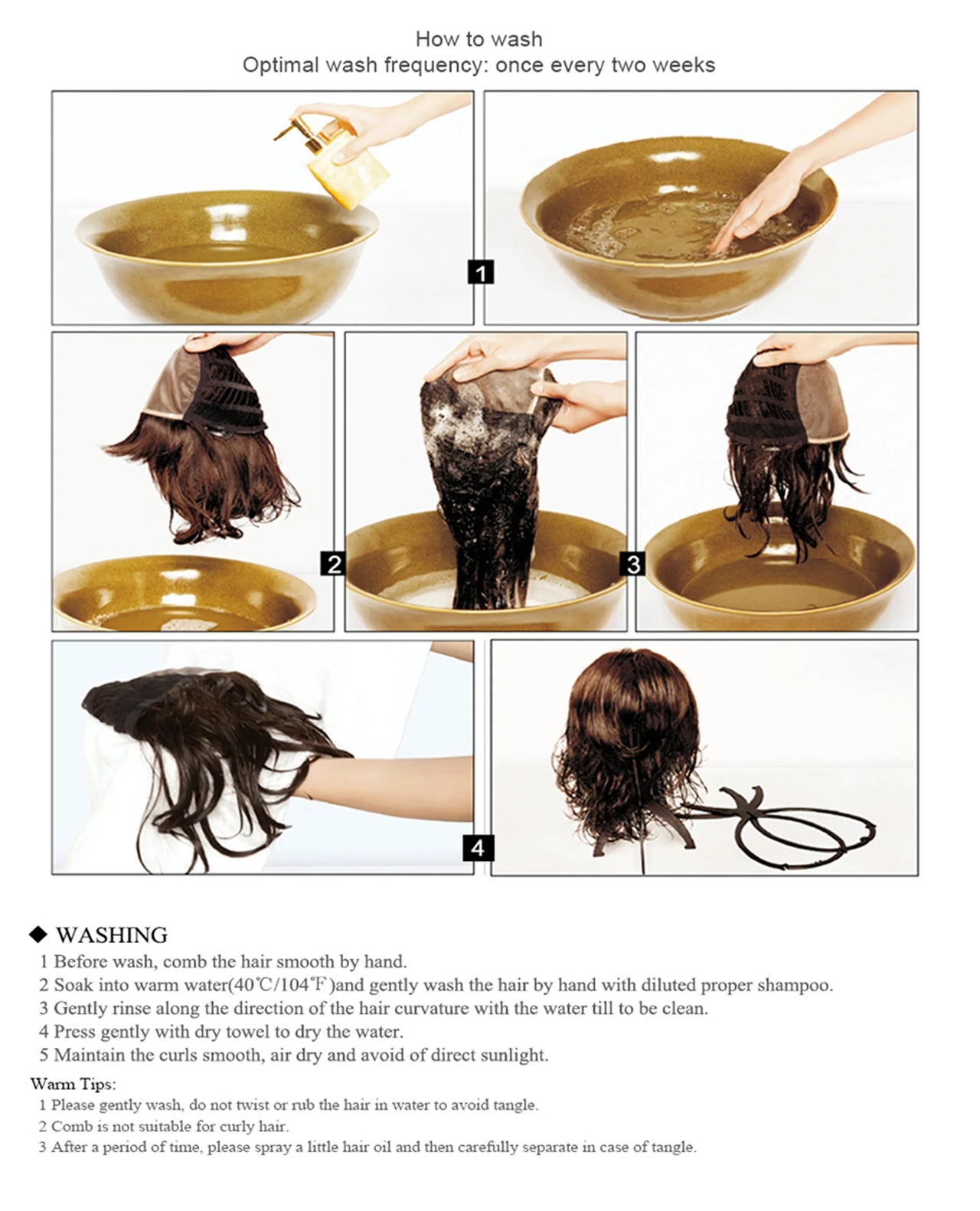 How to wash
Optimal wash frequency: once every two weeks

1

2

3

4

◆ WASHING
1 Before wash, comb the hair smooth by hand.
2 Soak into warm water(40℃/104℉)and gently wash the hair by hand with diluted proper shampoo.
3 Gently rinse along the direction of the hair curvature with the water till to be clean.
4 Press gently with dry towel to dry the water.
5 Maintain the curls smooth, air dry and avoid of direct sunlight.

Warm Tips:
1 Please gently wash, do not twist or rub the hair in water to avoid tangle.
2 Comb is not suitable for curly hair.
3 After a period of time, please spray a little hair oil and then carefully separate in case of tangle.