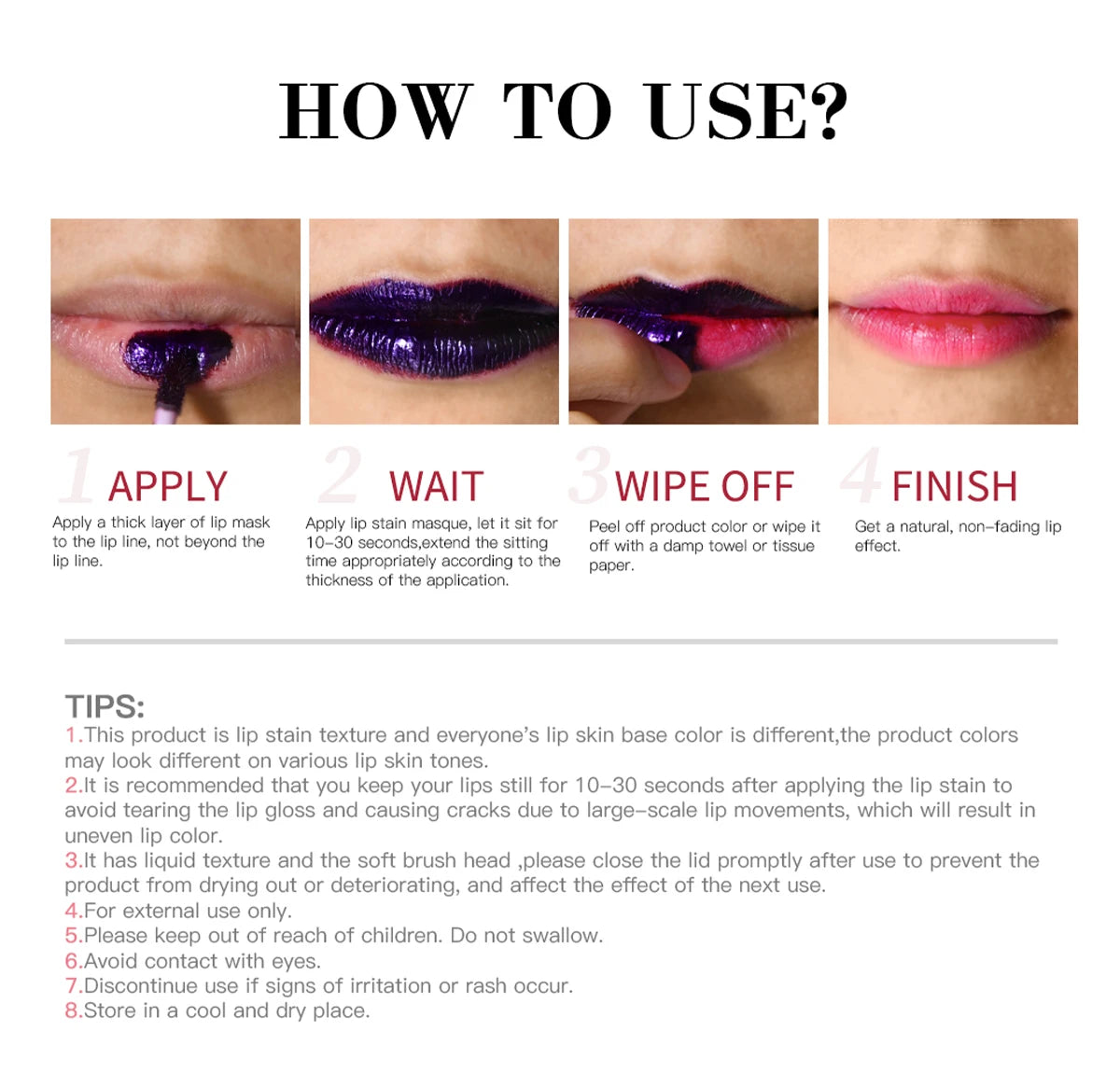 HOW TO USE?

1 APPLY
Apply a thick layer of lip mask to the lip line, not beyond the lip line.

2 WAIT
Apply lip stain masque, let it sit for 10–30 seconds,extend the sitting time appropriately according to the thickness of the application.

3 WIPE OFF
Peel off product color or wipe it off with a damp towel or tissue paper.

4 FINISH
Get a natural, non–fading lip effect.

TIPS:
1.This product is lip stain texture and everyone's lip skin base color is different,the product colors may look different on various lip skin tones.
2.It is recommended that you keep your lips still for 10–30 seconds after applying the lip stain to avoid tearing the lip gloss and causing cracks due to large–scale lip movements, which will result in uneven lip color.
3.It has liquid texture and the soft brush head ,please close the lid promptly after use to prevent the product from drying out or deteriorating, and affect the effect of the next use.
4.For external use only.
5.Please keep out of reach of children. Do not swallow.
6.Avoid contact with eyes.
7.Discontinue use if signs of irritation or rash occur.
8.Store in a cool and dry place.