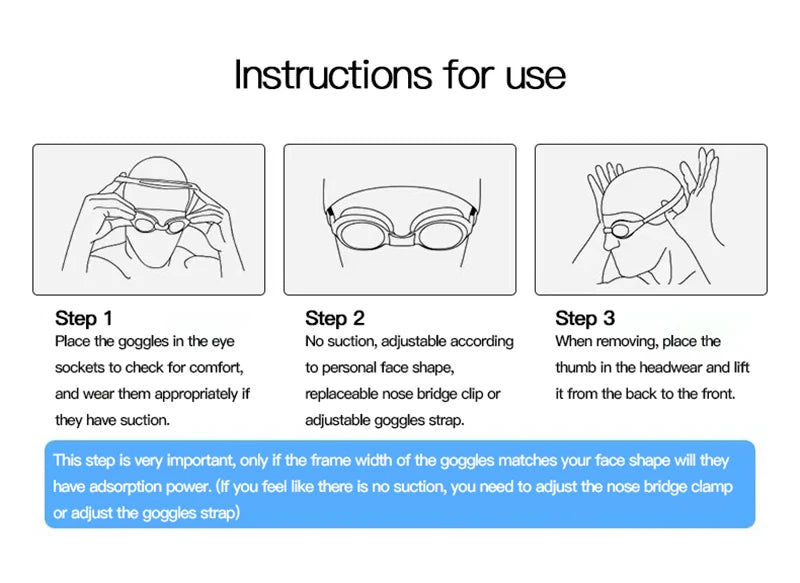 Instructions for use

Step 1
Place the goggles in the eye sockets to check for comfort, and wear them appropriately if they have suction.

Step 2
No suction, adjustable according to personal face shape, replaceable nose bridge clip or adjustable goggles strap.

Step 3
When removing, place the thumb in the headwear and lift it from the back to the front.

This step is very important, only if the frame width of the goggles matches your face shape will they have adsorption power. (If you feel like there is no suction, you need to adjust the nose bridge clamp or adjust the goggles strap)