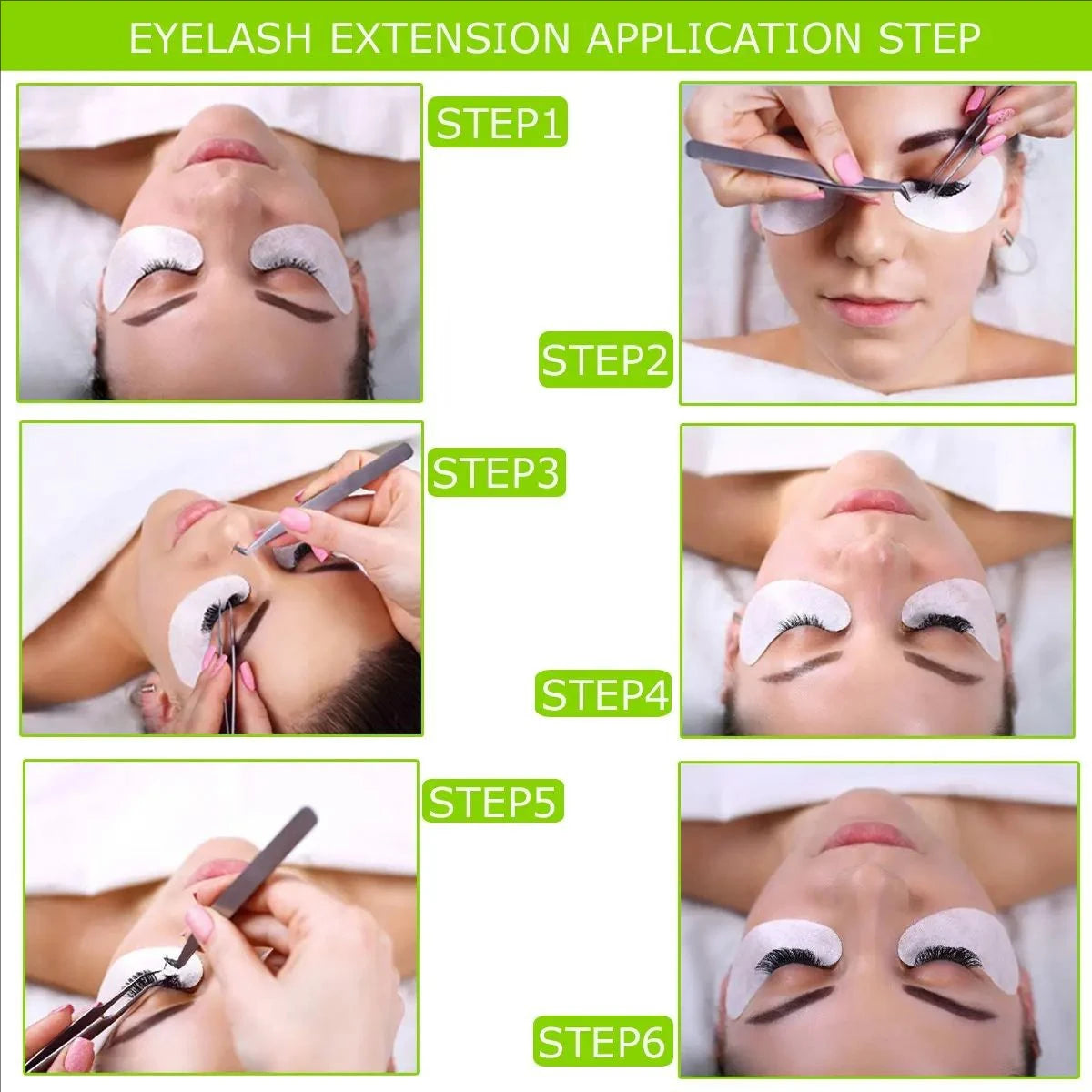 EYELASH EXTENSION APPLICATION STEP

STEP1

STEP2

STEP3

STEP4

STEP5

STEP6