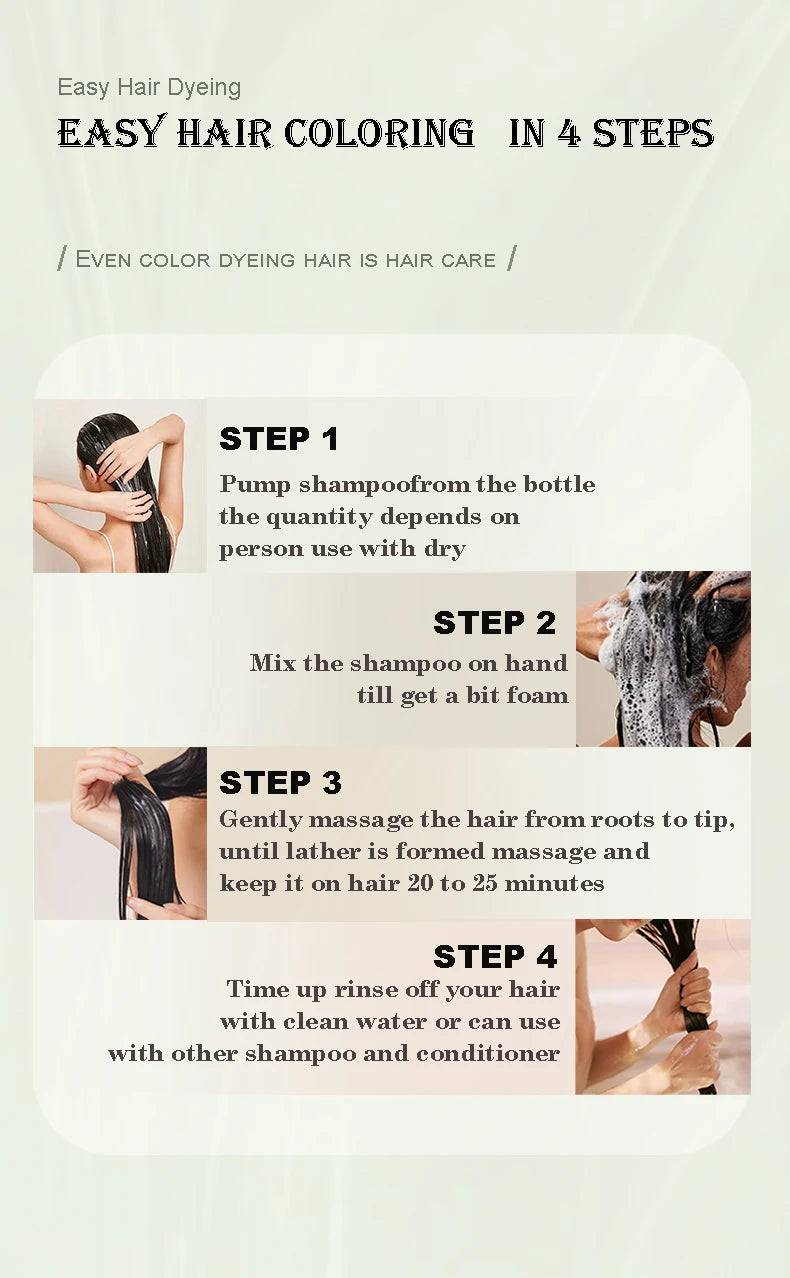 Easy Hair Dyeing

EASY HAIR COLORING IN 4 STEPS

/ EVEN COLOR DYEING HAIR IS HAIR CARE /

STEP 1

Pump shampoofrom the bottle the quantity depends on person use with dry

STEP 2

Mix the shampoo on hand till get a bit foam

STEP 3

Gently massage the hair from roots to tip, until lather is formed massage and keep it on hair 20 to 25 minutes

STEP 4

Time up rinse off your hair with clean water or can use with other shampoo and conditioner